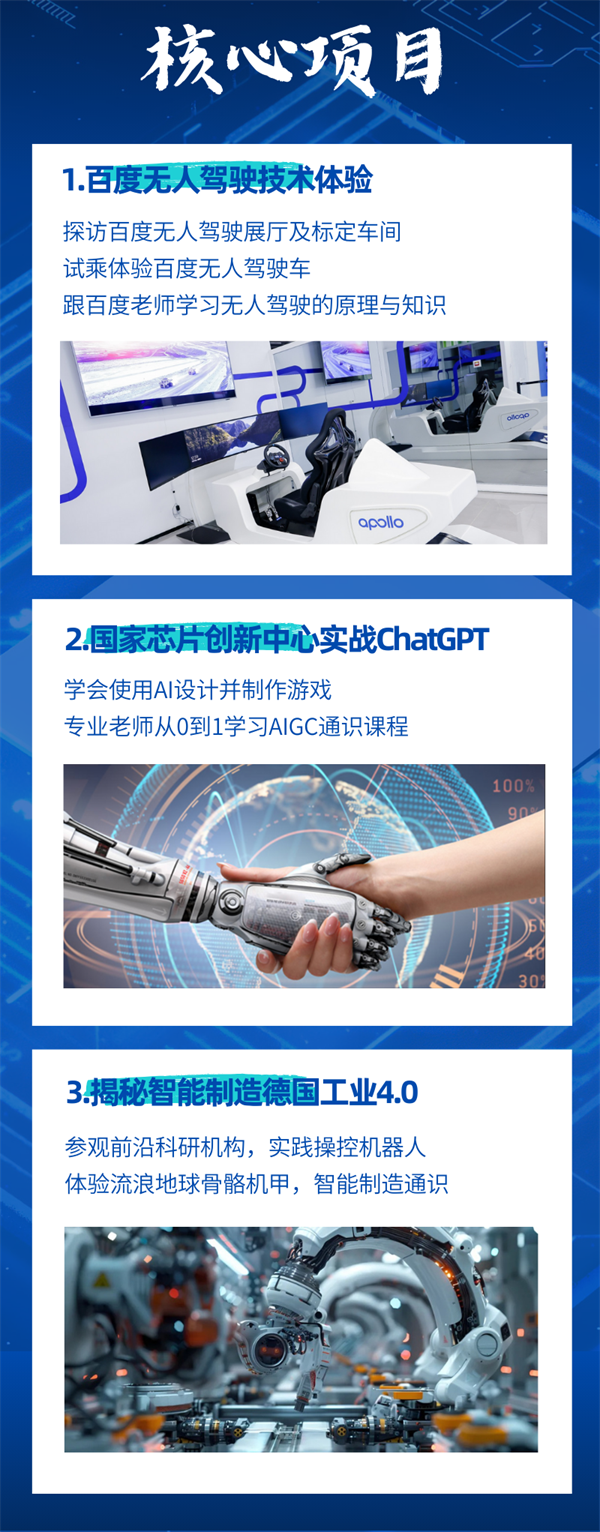 核心项目

1.百度无人驾驶技术体验

探访百度无人驾驶展厅及标定车间
试乘体验百度无人驾驶车
跟百度老师学习无人驾驶的原理与知识

apollo

apollo

2.国家芯片创新中心实战ChatGPT

学会使用AI设计并制作游戏
专业老师从0到1学习AIGC通识课程

100%

90%

30%

3.揭秘智能制造德国工业4.0

参观前沿科研机构，实践操控机器人
体验流浪地球骨骼机甲，智能制造通识